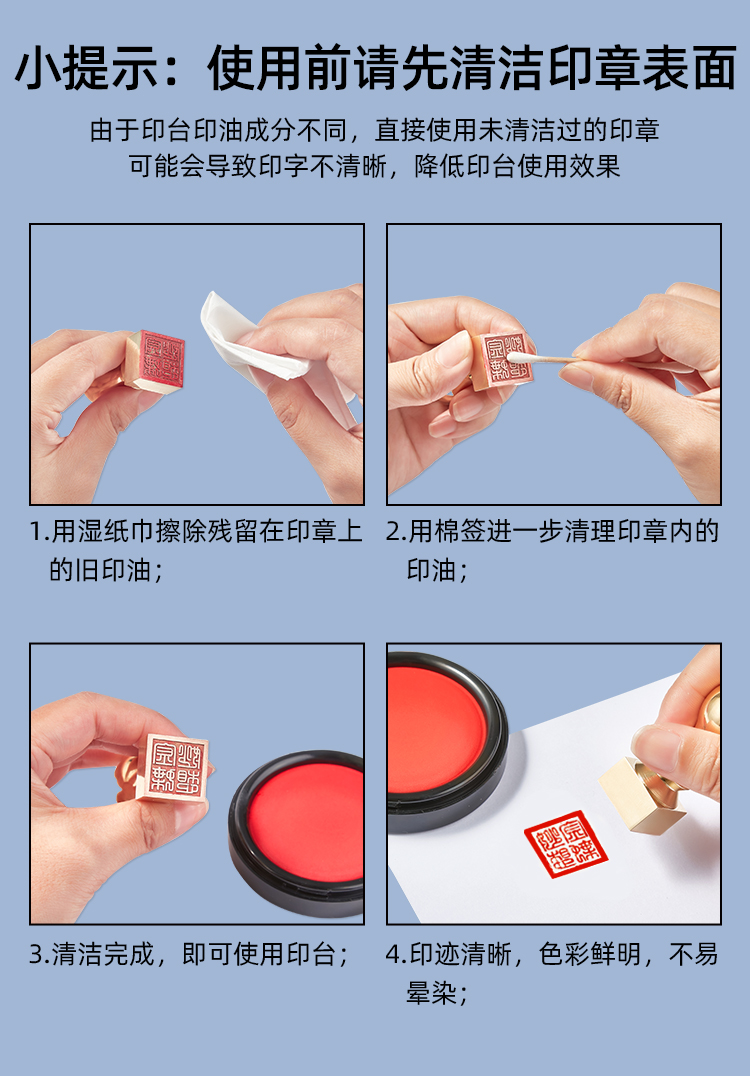 小提示：使用前请先清洁印章表面

由于印台印油成分不同，直接使用未清洁过的印章可能会导致印字不清晰，降低印台使用效果

1.用湿纸巾擦除残留在印章上的旧印油；

2.用棉签进一步清理印章内的印油；

3.清洁完成，即可使用印台；

4.印迹清晰，色彩鲜明，不易晕染；