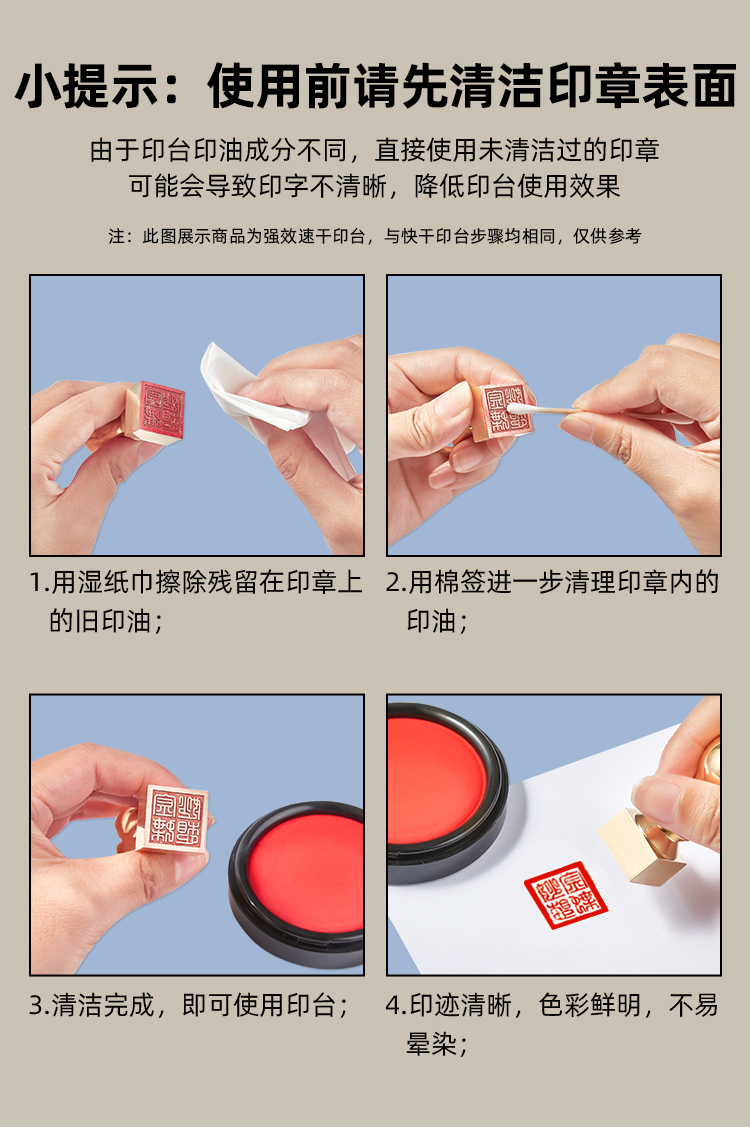 小提示：使用前请先清洁印章表面

由于印台印油成分不同，直接使用未清洁过的印章可能会导致印字不清晰，降低印台使用效果

注：此图展示商品为强效速干印台，与快干印台步骤均相同，仅供参考

1.用湿纸巾擦除残留在印章上的旧印油；

2.用棉签进一步清理印章内的印油；

3.清洁完成，即可使用印台；

4.印迹清晰，色彩鲜明，不易晕染；